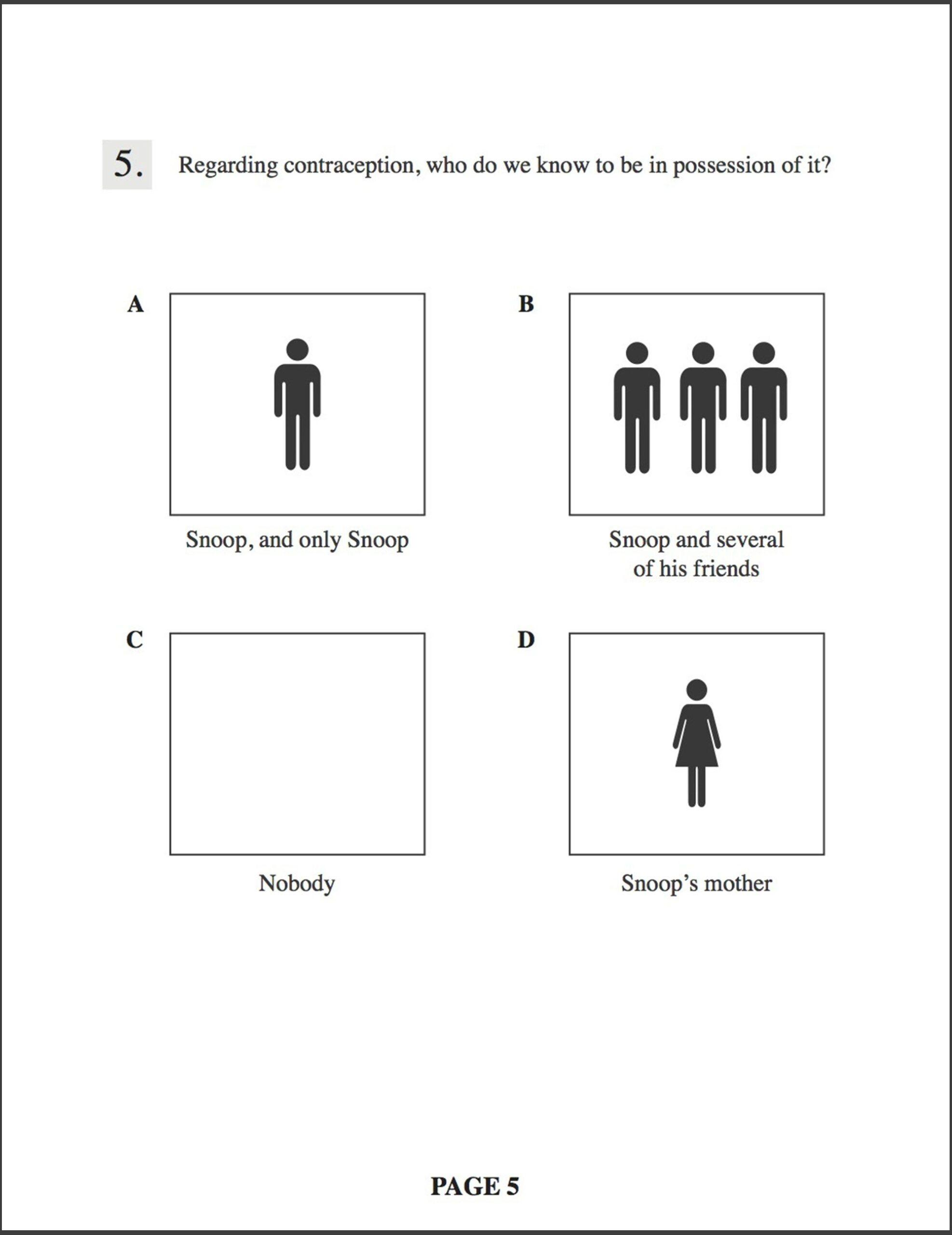 5. Regarding contraception, who do we know to be in possession of it?

A

Snoop, and only Snoop

B

Snoop and several of his friends

C

Nobody

D

Snoop's mother

PAGE 5