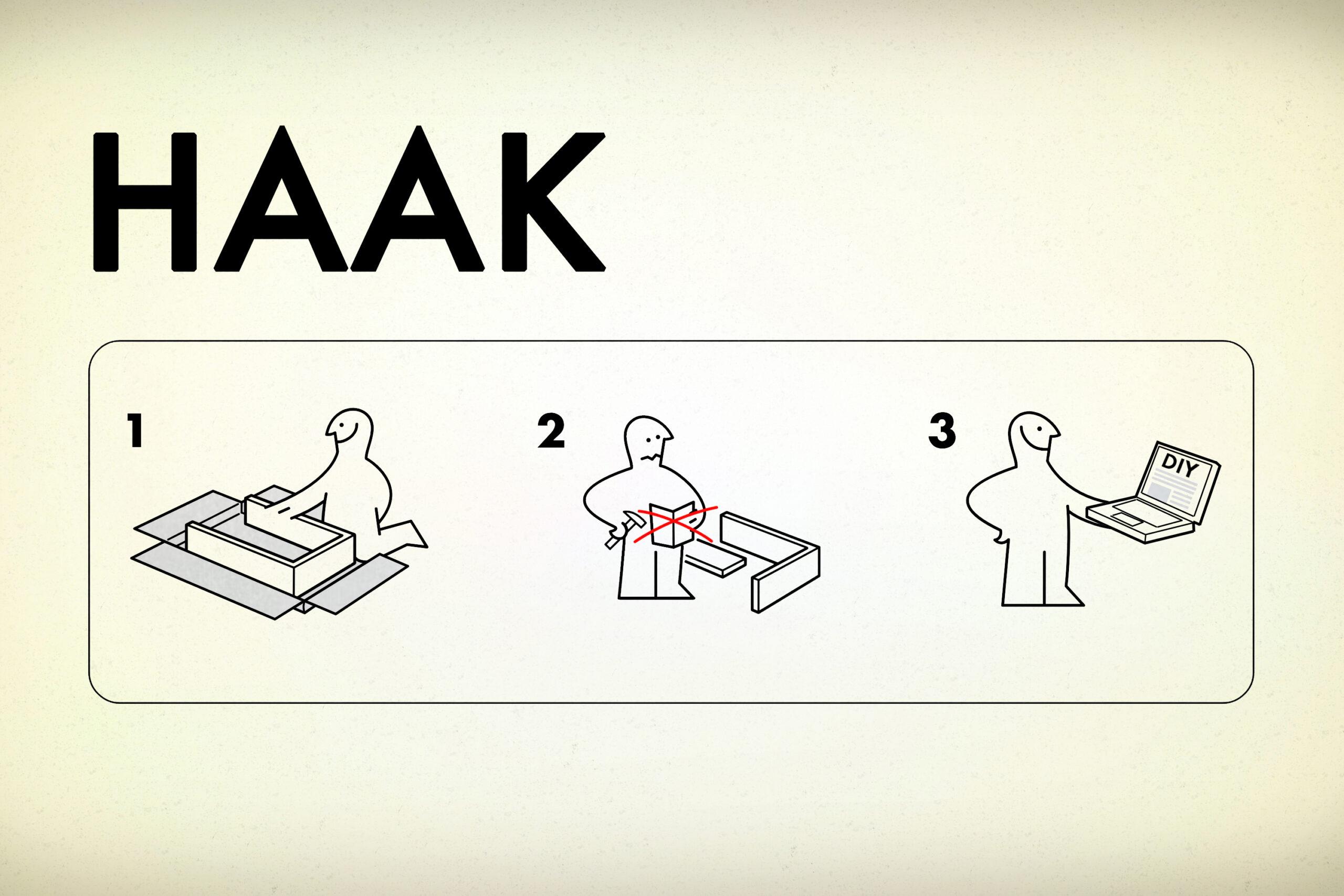 HAAK

1

2

3

DIY